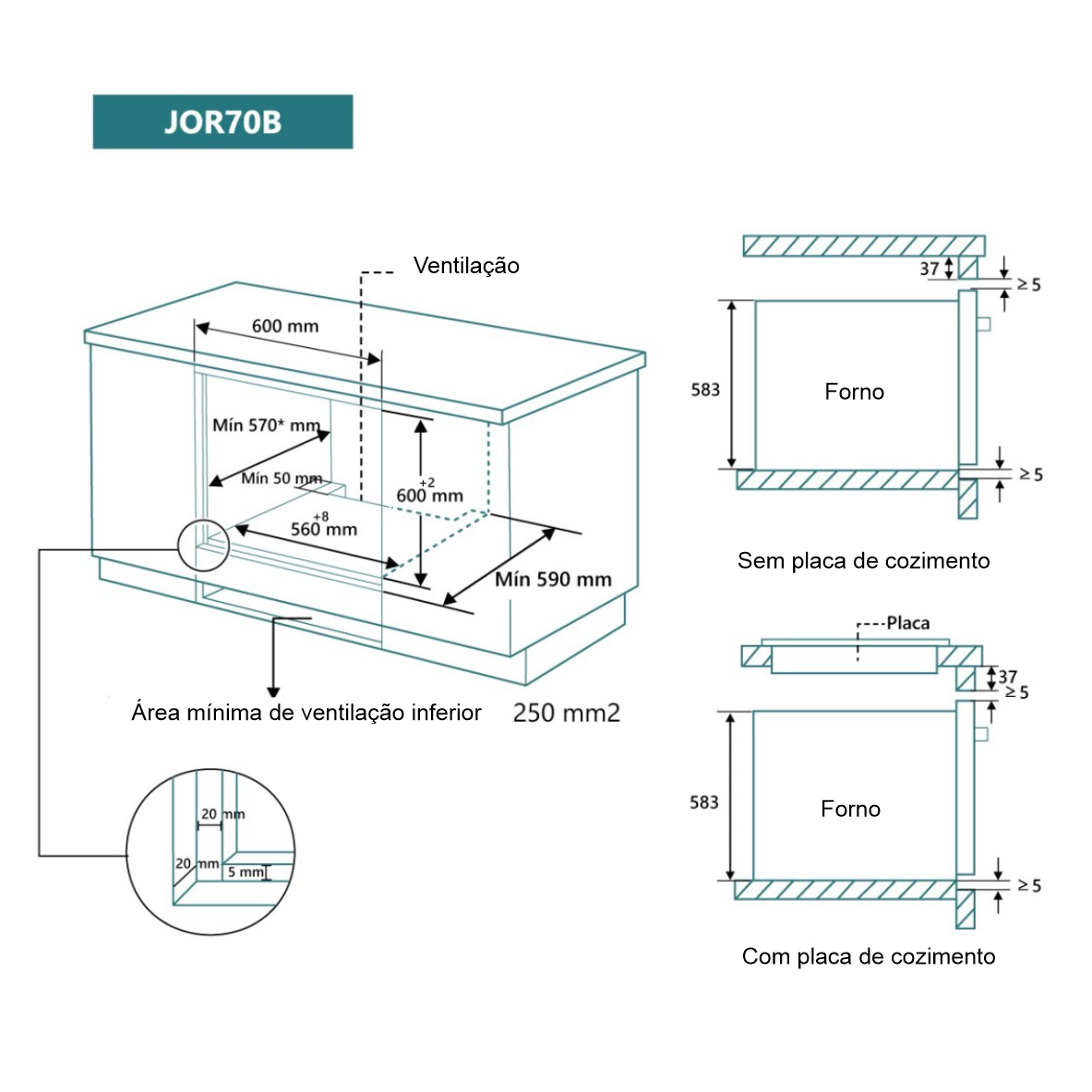 JOR70B

Ventilação

600 mm

Mín 570* mm

Mín 50 mm

$600^{+2}$ mm

$560^{+8}$ mm

Mín 590 mm

Área mínima de ventilação inferior

250 mm2

20 mm

20 mm

5 mm

37

≥ 5

583

Forno

≥ 5

Sem placa de cozimento

Placa

37

≥ 5

583

Forno

≥ 5

Com placa de cozimento